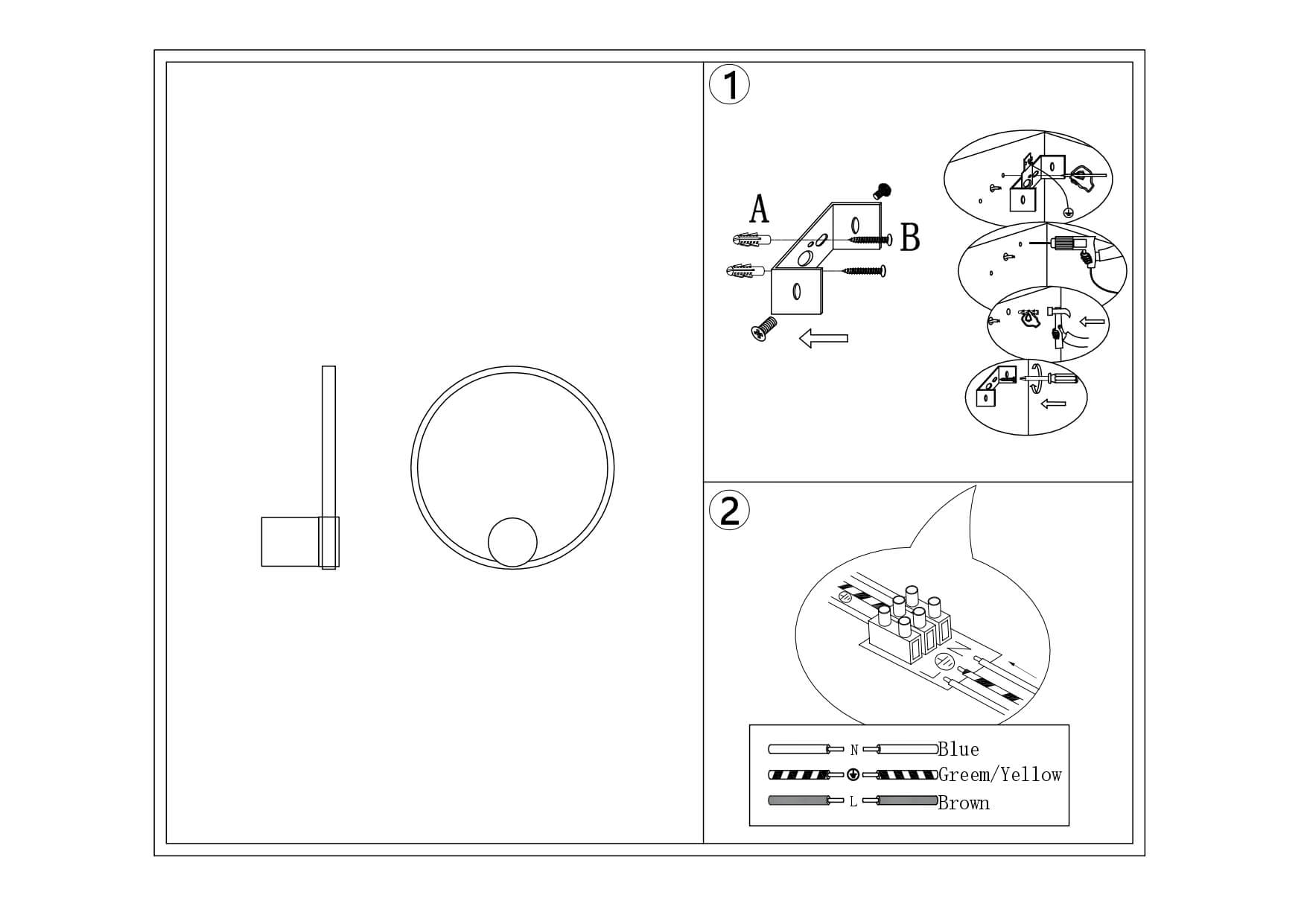 1

A

B

2

N Blue

Greem/Yellow

L Brown